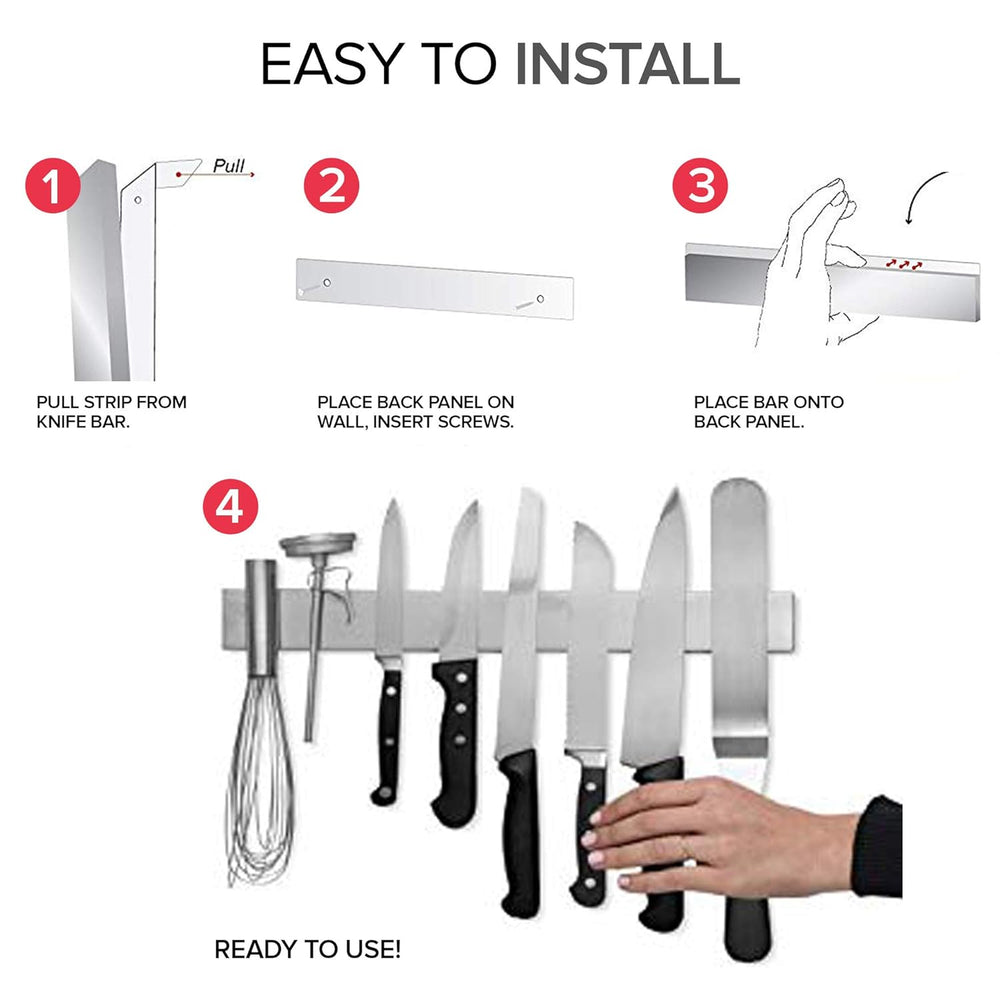 EASY TO INSTALL

1

Pull

PULL STRIP FROM KNIFE BAR.

2

PLACE BACK PANEL ON WALL, INSERT SCREWS.

3

PLACE BAR ONTO BACK PANEL.

4

READY TO USE!