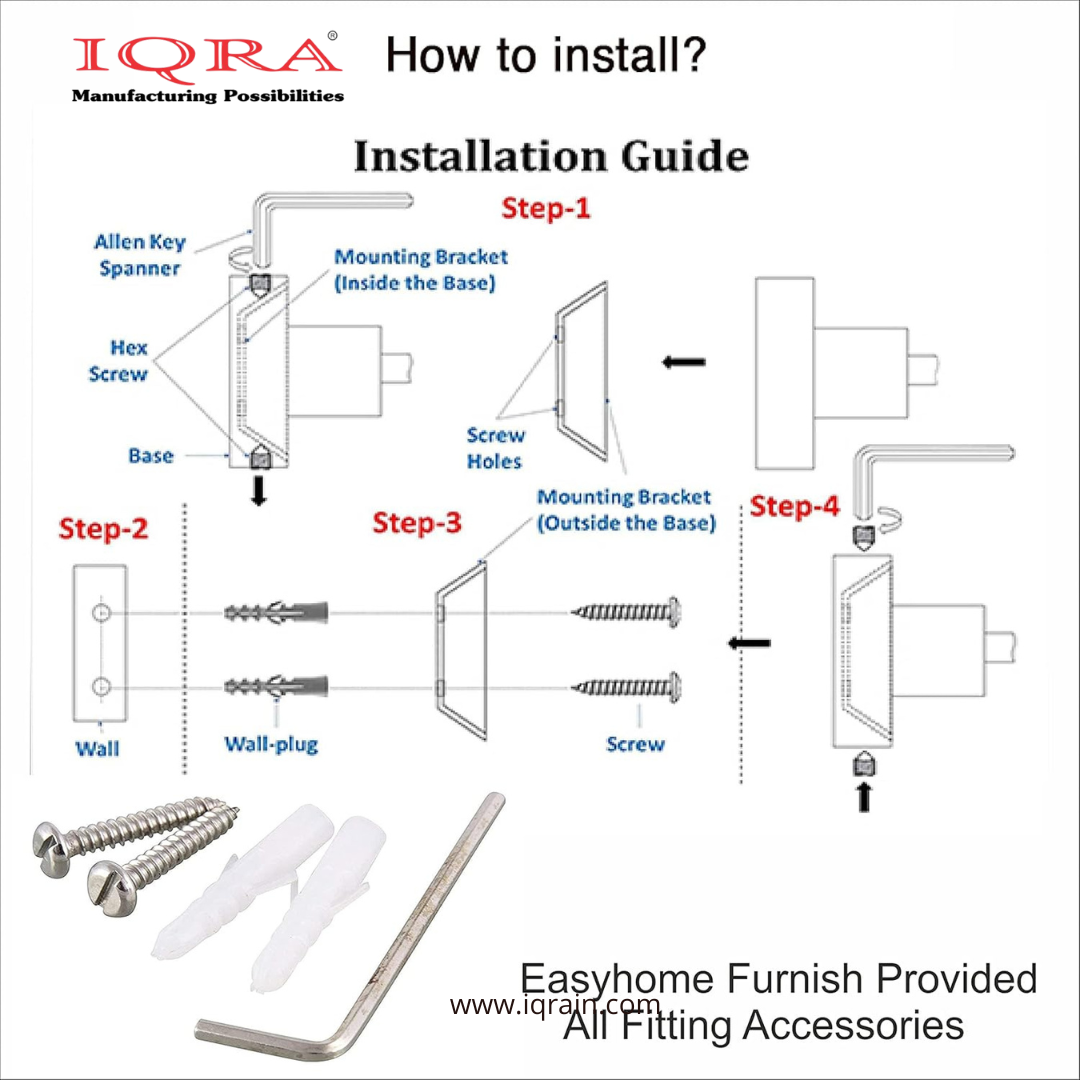 IQRA®
Manufacturing Possibilities

How to install?

Installation Guide

Step-1

Allen Key Spanner

Mounting Bracket (Inside the Base)

Hex Screw

Base

Screw Holes

Mounting Bracket (Outside the Base)

Step-2

Step-3

Step-4

Wall

Wall-plug

Screw

Easyhome Furnish Provided All Fitting Accessories

www.iqrain.com