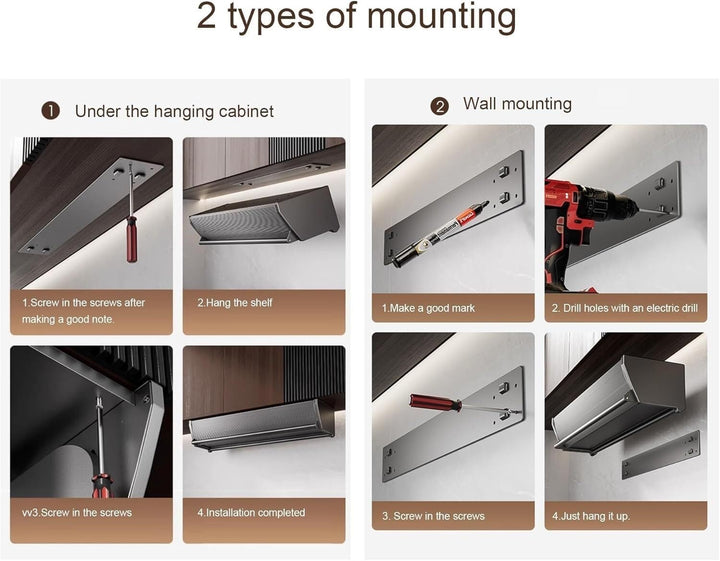 2 types of mounting

1 Under the hanging cabinet

1.Screw in the screws after making a good note.

2.Hang the shelf

vv3.Screw in the screws

4.Installation completed

2 Wall mounting

1.Make a good mark

2. Drill holes with an electric drill

3. Screw in the screws

4.Just hang it up.