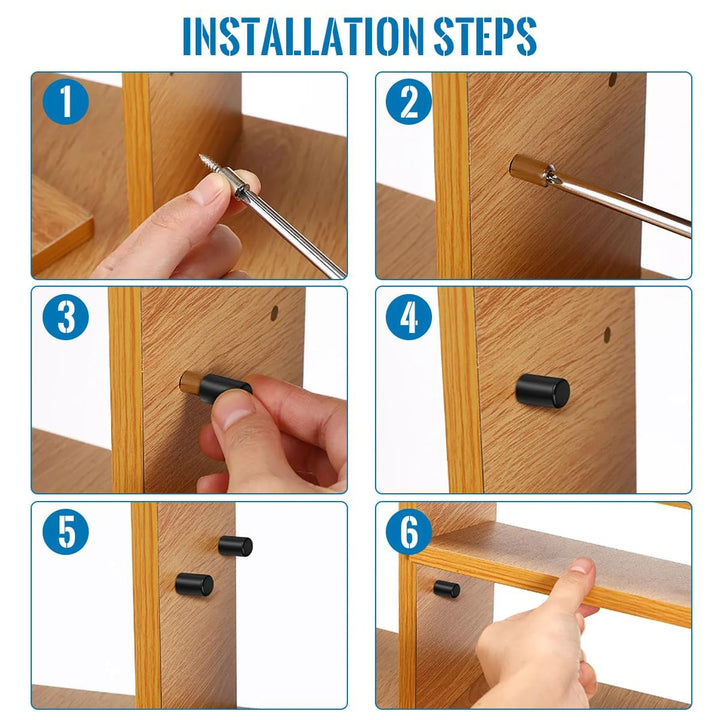 INSTALLATION STEPS

1

2

3

4

5

6