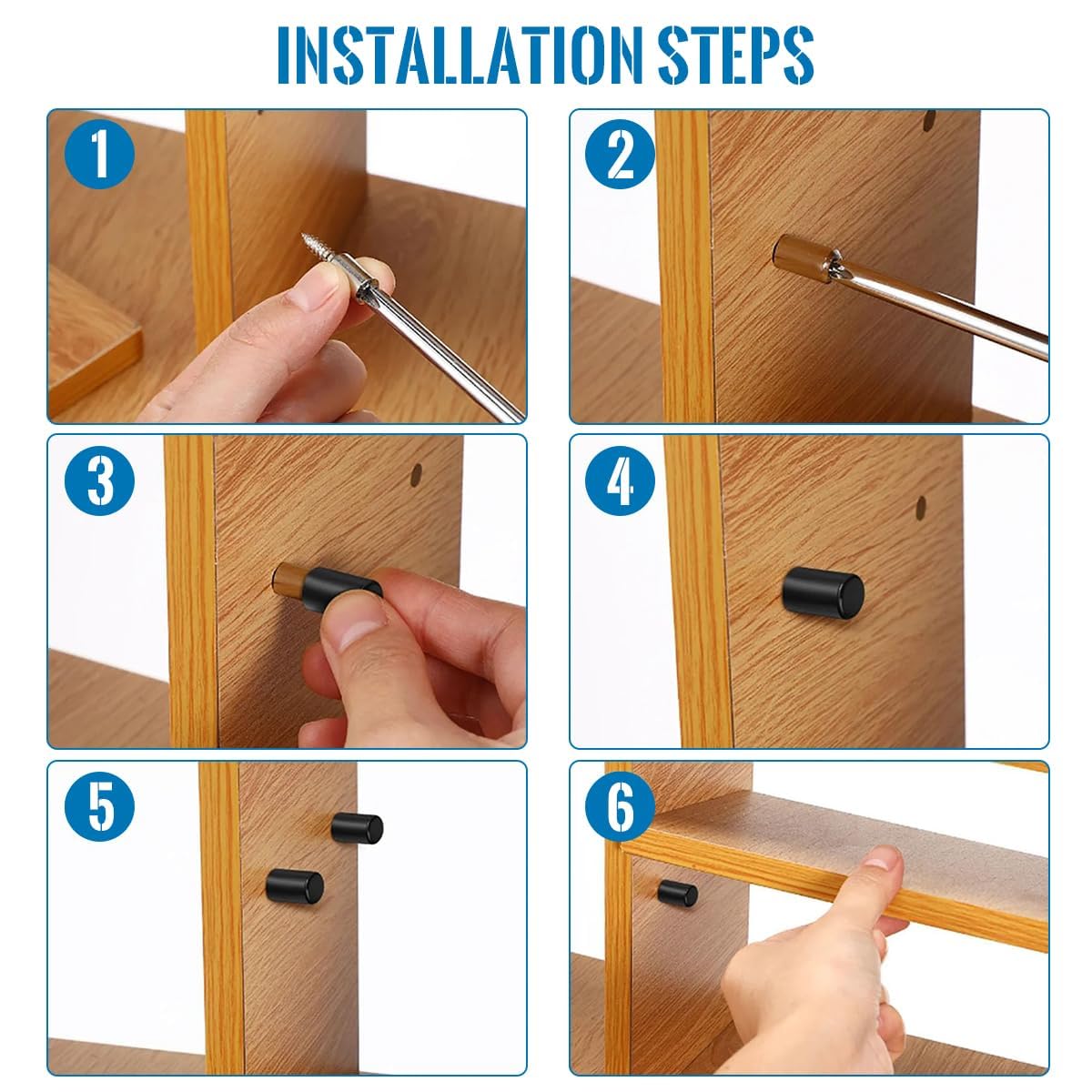 INSTALLATION STEPS

1

2

3

4

5

6