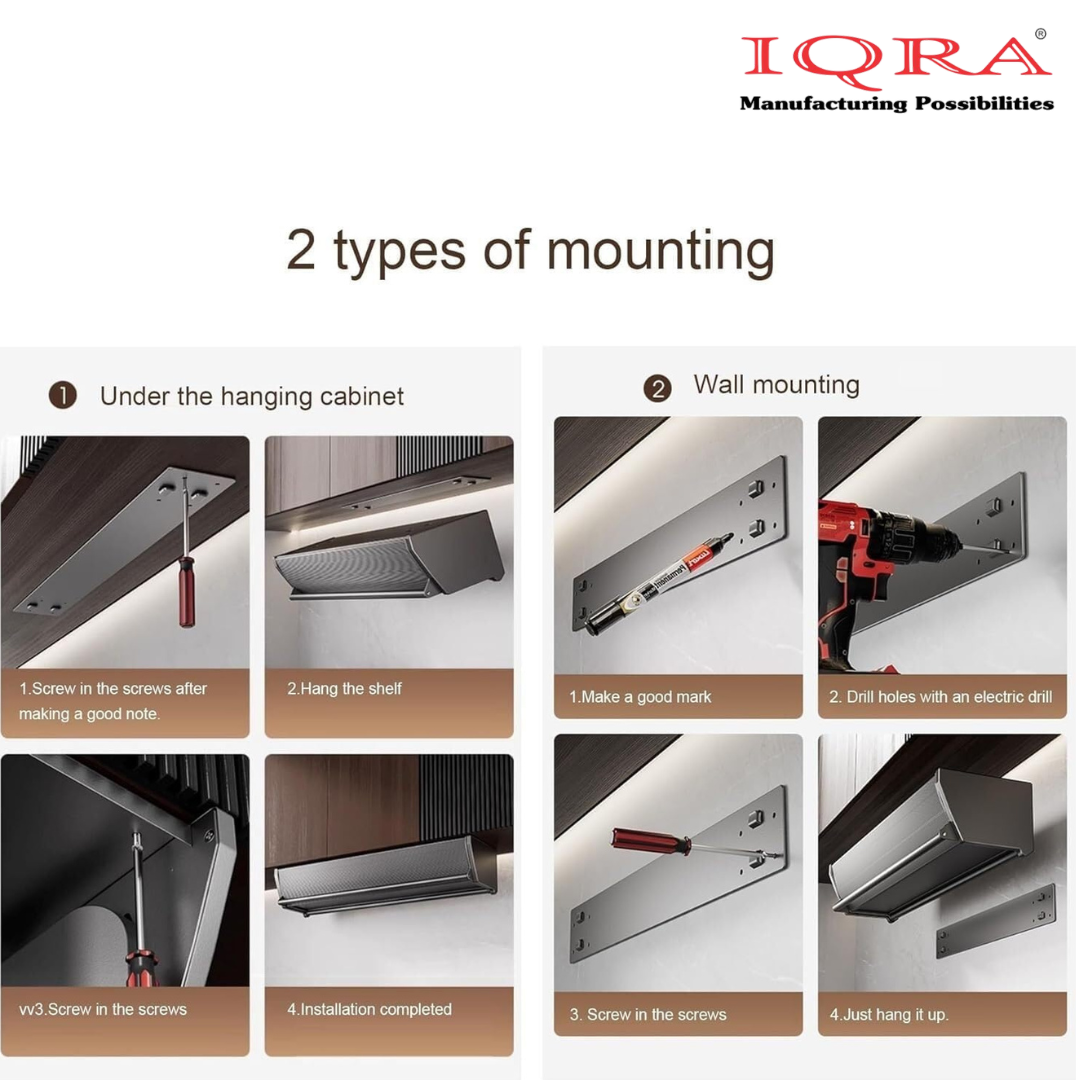 IQRA®
Manufacturing Possibilities

2 types of mounting

❶ Under the hanging cabinet

1.Screw in the screws after making a good note.

2.Hang the shelf

vv3.Screw in the screws

4.Installation completed

❷ Wall mounting

1.Make a good mark

2. Drill holes with an electric drill

3. Screw in the screws

4.Just hang it up.